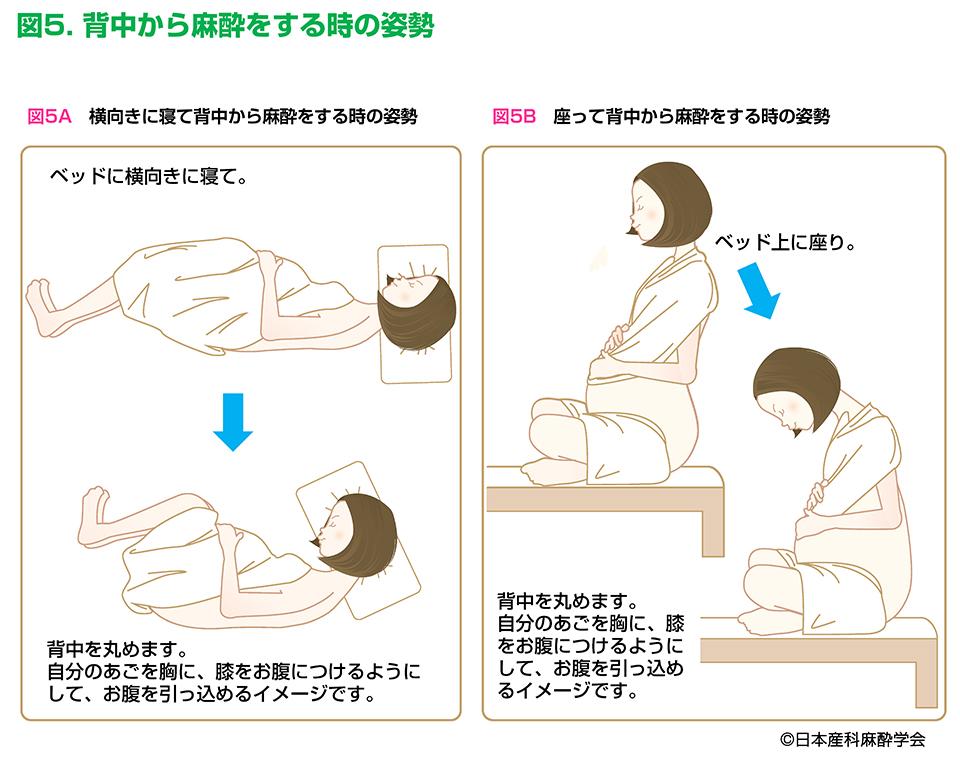 図5. 背中から麻酔をする時の姿勢

図5A　横向きに寝て背中から麻酔をする時の姿勢

ベッドに横向きに寝て。

背中を丸めます。
自分のあごを胸に、膝をお腹につけるようにして、お腹を引っ込めるイメージです。

図5B　座って背中から麻酔をする時の姿勢

ベッド上に座り。

背中を丸めます。
自分のあごを胸に、膝をお腹につけるようにして、お腹を引っ込めるイメージです。

©日本産科麻酔学会